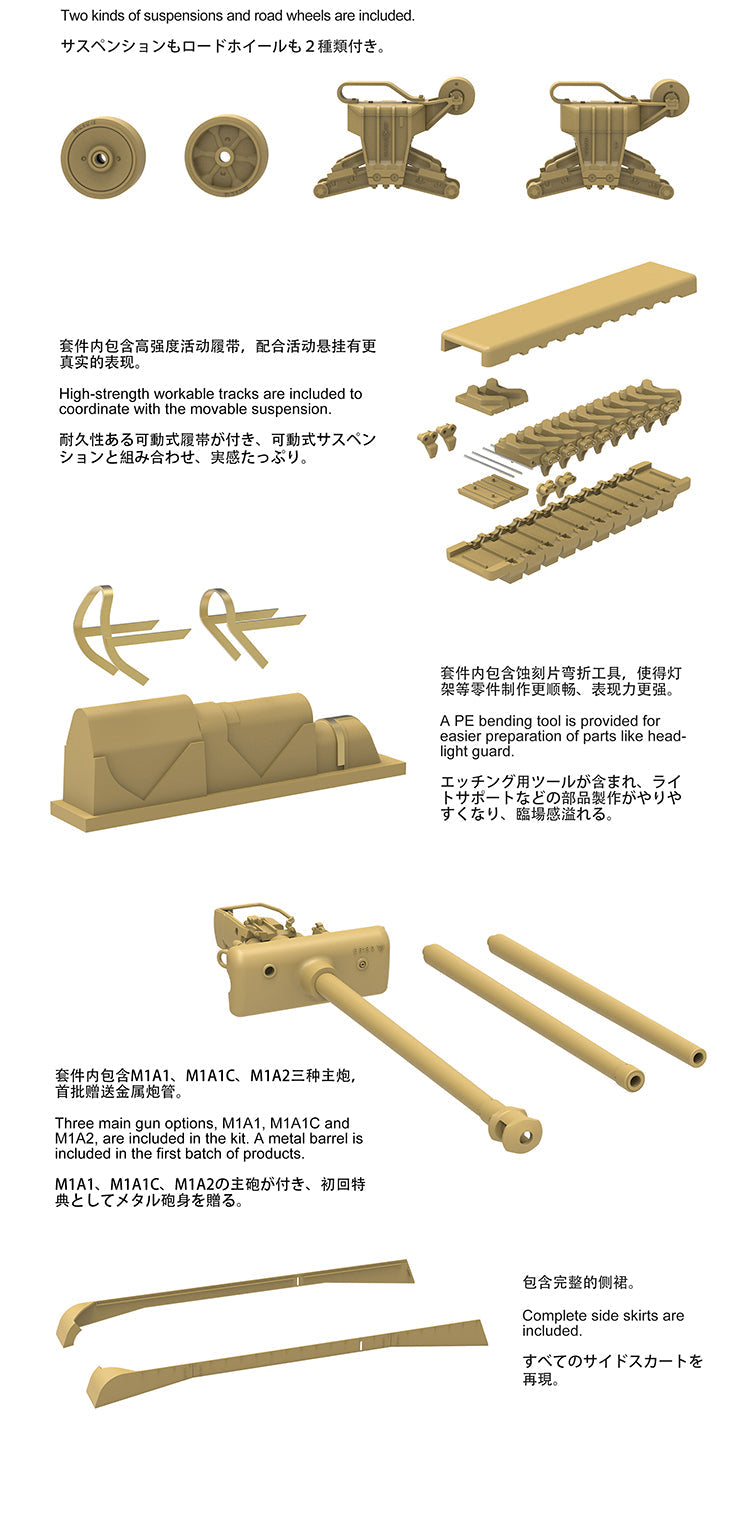 Two kinds of suspensions and road wheels are included.

サスペンションもロードホイールも２種類付き。

套件内包含高强度活动履带，配合活动悬挂有更真实的表现。

High-strength workable tracks are included to coordinate with the movable suspension.

耐久性ある可動式履帯が付き、可動式サスペンションと組み合わせ、実感たっぷり。

套件内包含蚀刻片弯折工具，使得灯架等零件制作更顺畅、表现力更强。

A PE bending tool is provided for easier preparation of parts like headlight guard.

エッチング用ツールが含まれ、ライトサポートなどの部品製作がやりやすくなり、臨場感溢れる。

套件内包含M1A1、M1A1C、M1A2三种主炮，首批赠送金属炮管。

Three main gun options, M1A1, M1A1C and M1A2, are included in the kit. A metal barrel is included in the first batch of products.

M1A1、M1A1C、M1A2の主砲が付き、初回特典としてメタル砲身を贈る。

包含完整的侧裙。

Complete side skirts are included.

すべてのサイドスカートを再現。