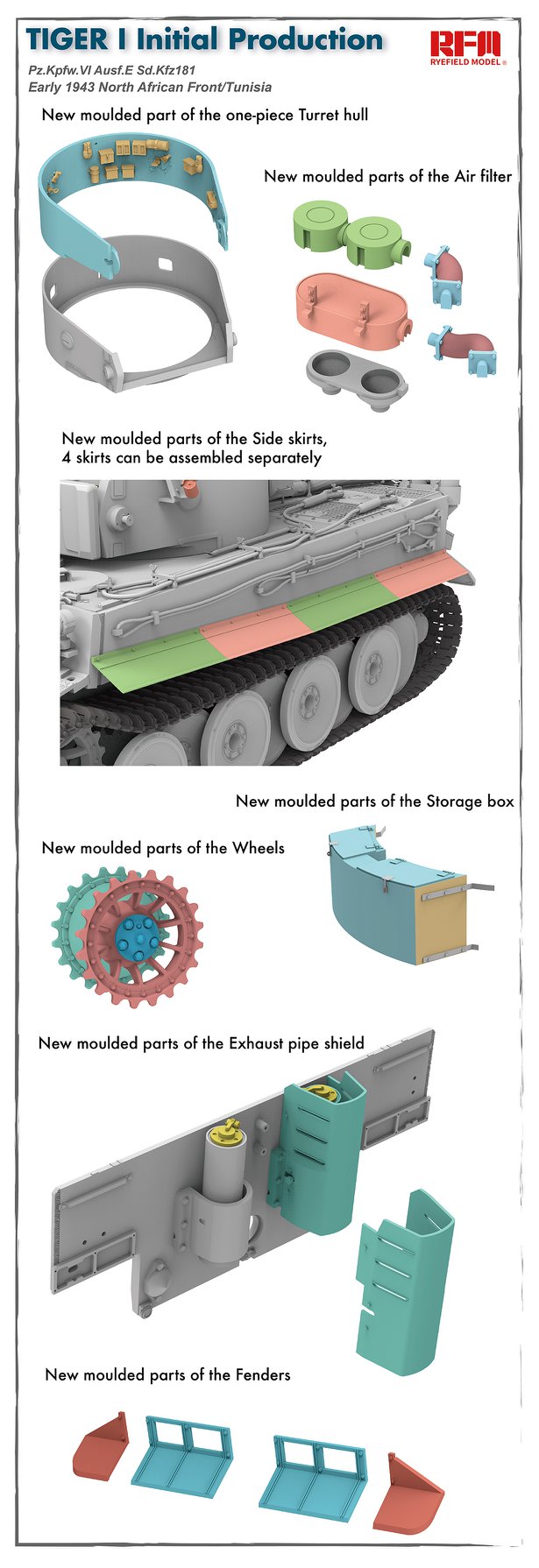 TIGER I Initial Production

RFM
RYEFIELD MODEL®

Pz.Kpfw.VI Ausf.E Sd.Kfz181
Early 1943 North African Front/Tunisia

New moulded part of the one-piece Turret hull

New moulded parts of the Air filter

New moulded parts of the Side skirts, 4 skirts can be assembled separately

New moulded parts of the Storage box

New moulded parts of the Wheels

New moulded parts of the Exhaust pipe shield

New moulded parts of the Fenders