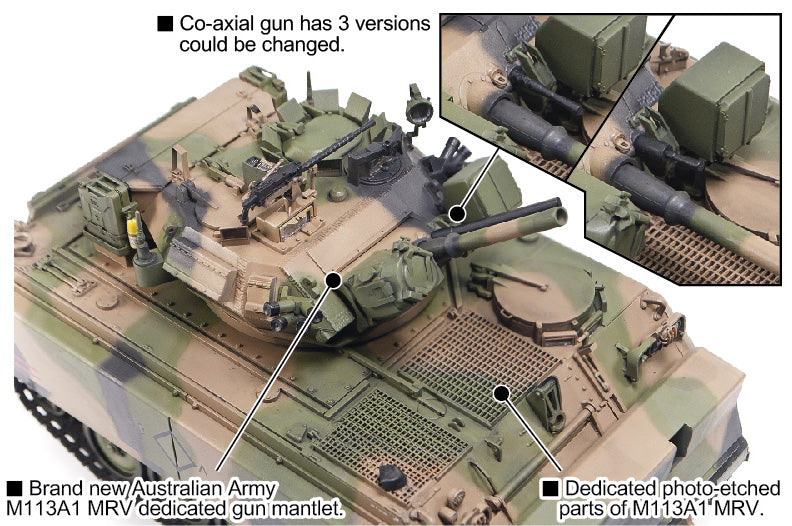 ■ Co-axial gun has 3 versions could be changed.

■ Brand new Australian Army M113A1 MRV dedicated gun mantlet.

■ Dedicated photo-etched parts of M113A1 MRV.