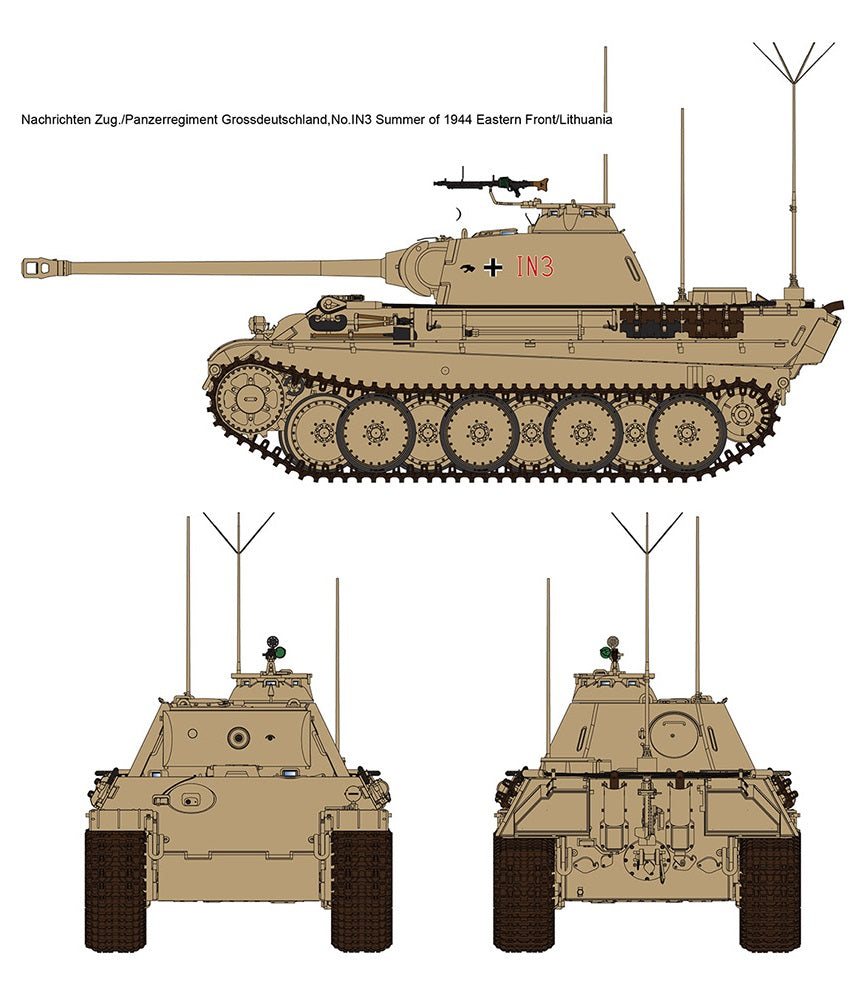 Nachrichten Zug./Panzerregiment Grossdeutschland,No.IN3 Summer of 1944 Eastern Front/Lithuania

IN3