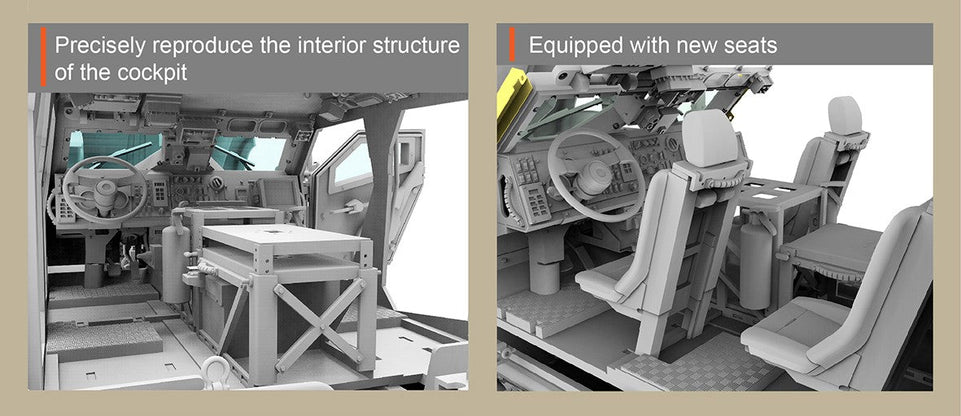 Precisely reproduce the interior structure of the cockpit

Equipped with new seats